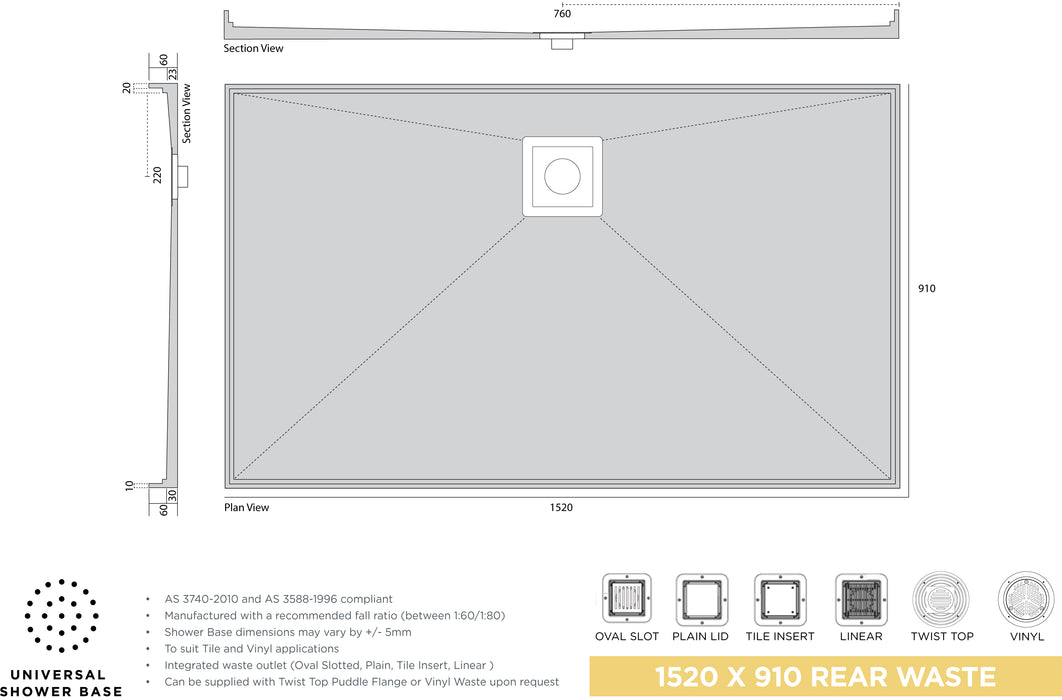 760

Section View

60
23
20
Section View
220
10
30
60

910

Plan View
1520

UNIVERSAL
SHOWER BASE

• AS 3740-2010 and AS 3588-1996 compliant
• Manufactured with a recommended fall ratio (between 1:60/1:80)
• Shower Base dimensions may vary by +/- 5mm
• To suit Tile and Vinyl applications
• Integrated waste outlet (Oval Slotted, Plain, Tile Insert, Linear )
• Can be supplied with Twist Top Puddle Flange or Vinyl Waste upon request

OVAL SLOT
PLAIN LID
TILE INSERT
LINEAR
TWIST TOP
VINYL

1520 X 910 REAR WASTE